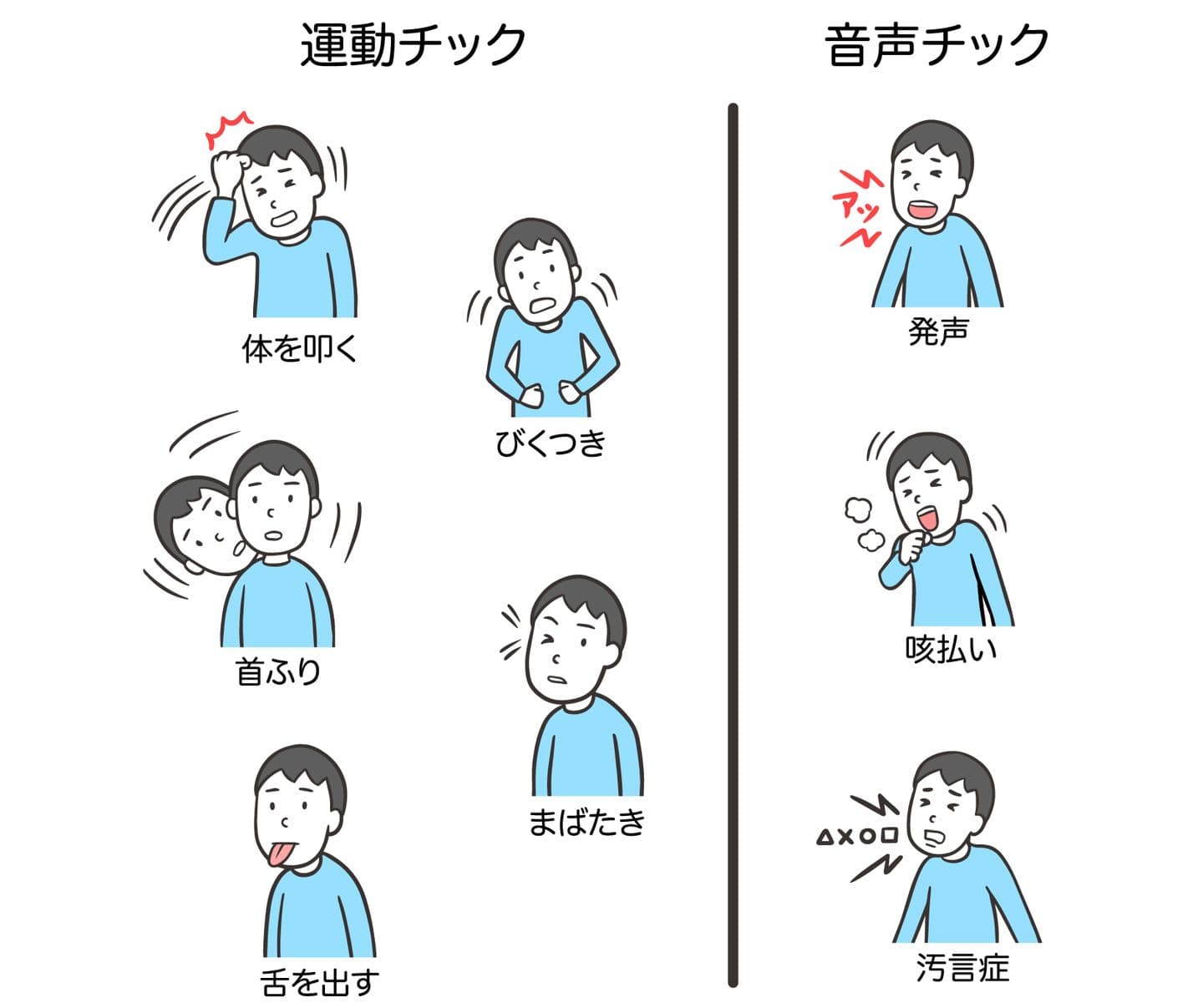 運動チック

体を叩く

びくつき

首ふり

まばたき

舌を出す

音声チック

アッ

発声

咳払い

△×○□

汚言症